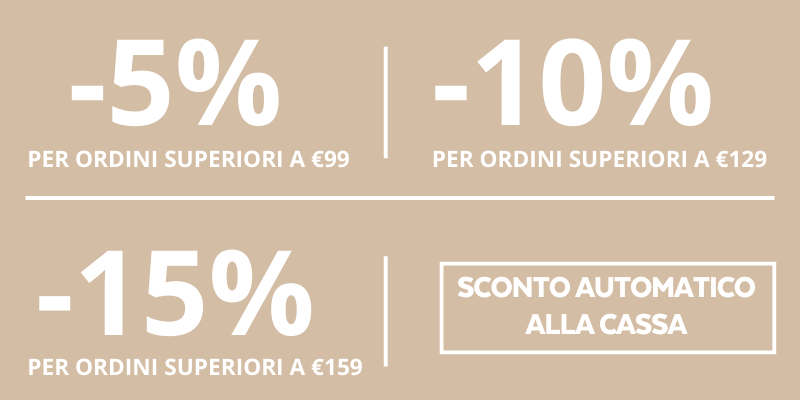 -5%
PER ORDINI SUPERIORI A €99

-10%
PER ORDINI SUPERIORI A €129

-15%
PER ORDINI SUPERIORI A €159

SCONTO AUTOMATICO
ALLA CASSA